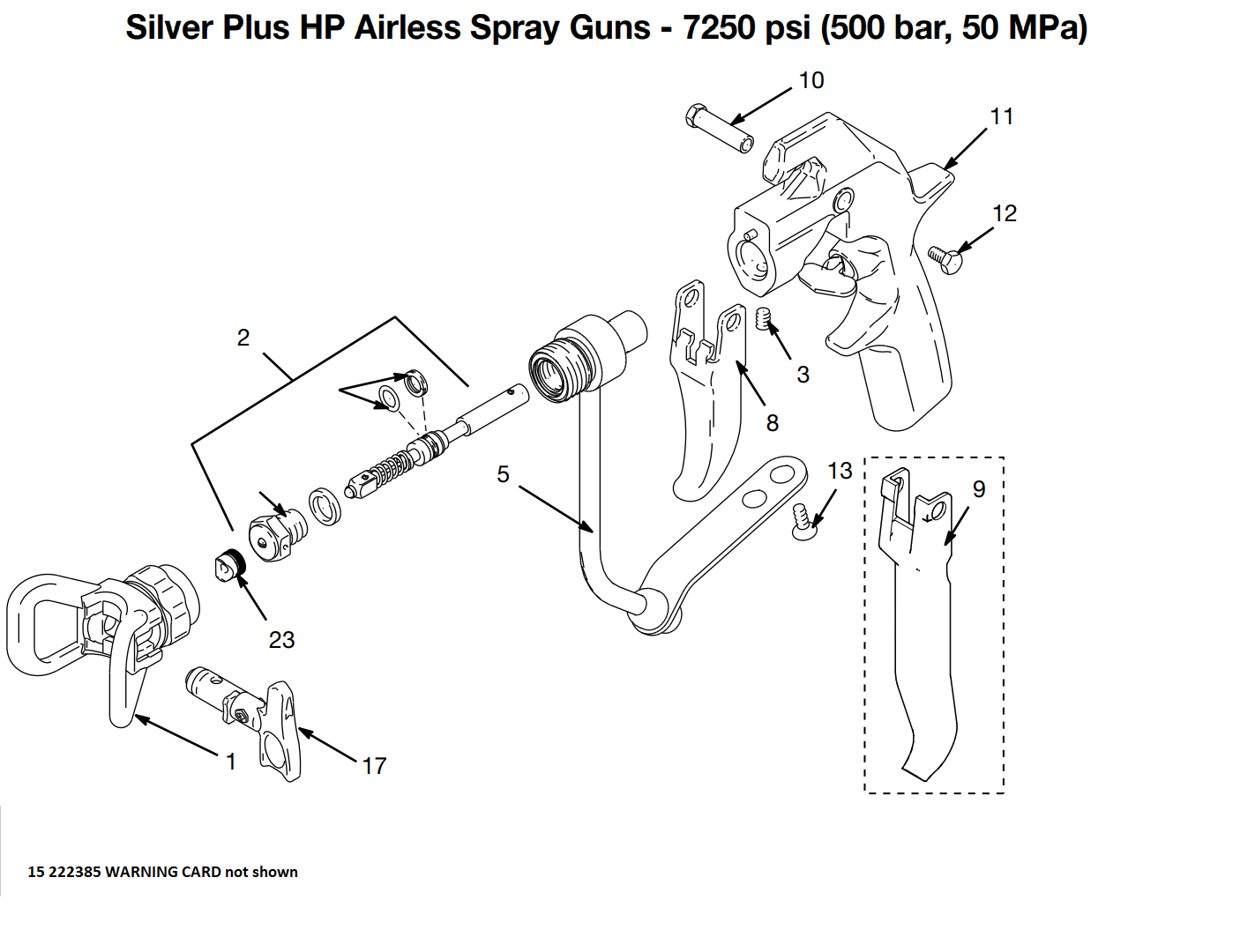 Silver Plus HP Airless Spray Guns - 7250 psi (500 bar, 50 MPa)

10

11

12

2

3

8

5

13

9

23

1

17

15 222385 WARNING CARD not shown